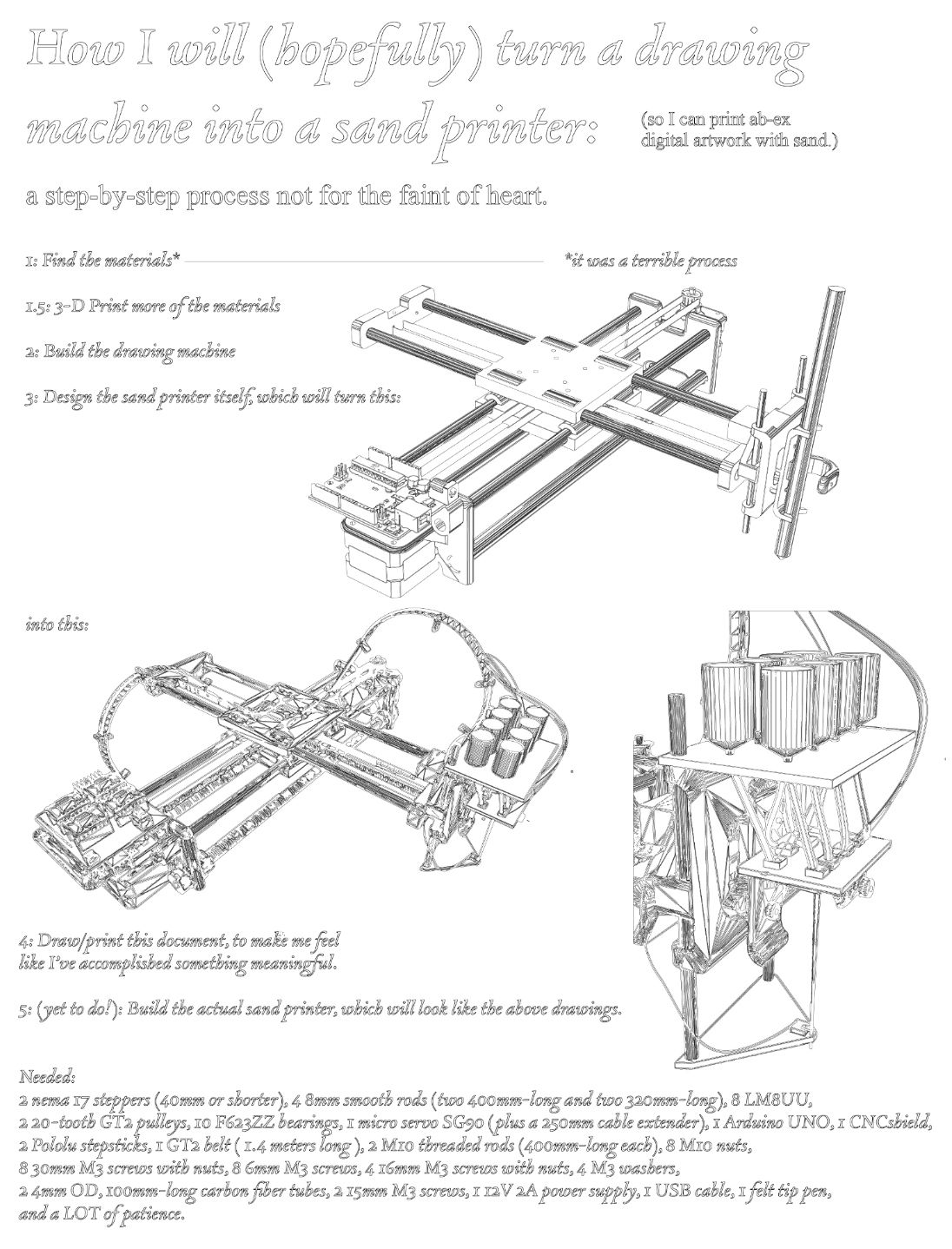 How I will (hopefully) turn a drawing machine into a sand printer:

(so I can print ab-ex digital artwork with sand.)

a step-by-step process not for the faint of heart.

1: Find the materials* *it was a terrible process

1.5: 3-D Print more of the materials

2: Build the drawing machine

3: Design the sand printer itself, which will turn this:

into this:

4: Draw/print this document, to make me feel like I've accomplished something meaningful.

5: (yet to do!): Build the actual sand printer, which will look like the above drawings.

Needed:
2 nema 17 steppers (40mm or shorter), 4 8mm smooth rods (two 400mm-long and two 320mm-long), 8 LM8UU, 2 20-tooth GT2 pulleys, 10 F623ZZ bearings, 1 micro servo SG90 (plus a 250mm cable extender), 1 Arduino UNO, 1 CNCshield, 2 Pololu stepsticks, 1 GT2 belt ( 1.4 meters long ), 2 M10 threaded rods (400mm-long each), 8 M10 nuts, 8 30mm M3 screws with nuts, 8 6mm M3 screws, 4 16mm M3 screws with nuts, 4 M3 washers, 2 4mm OD, 100mm-long carbon fiber tubes, 2 15mm M3 screws, 1 12V 2A power supply, 1 USB cable, 1 felt tip pen, and a LOT of patience.